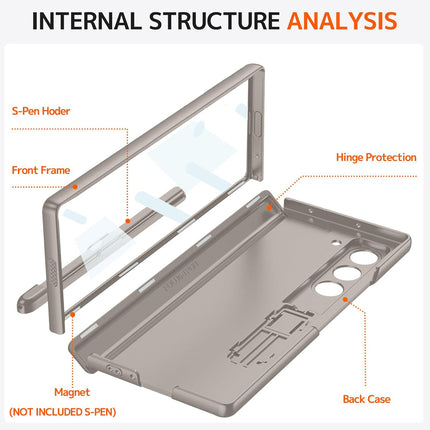 INTERNAL STRUCTURE ANALYSIS

S-Pen Hoder

Front Frame

Hinge Protection

Magnet

(NOT INCLUDED S-PEN)

Back Case